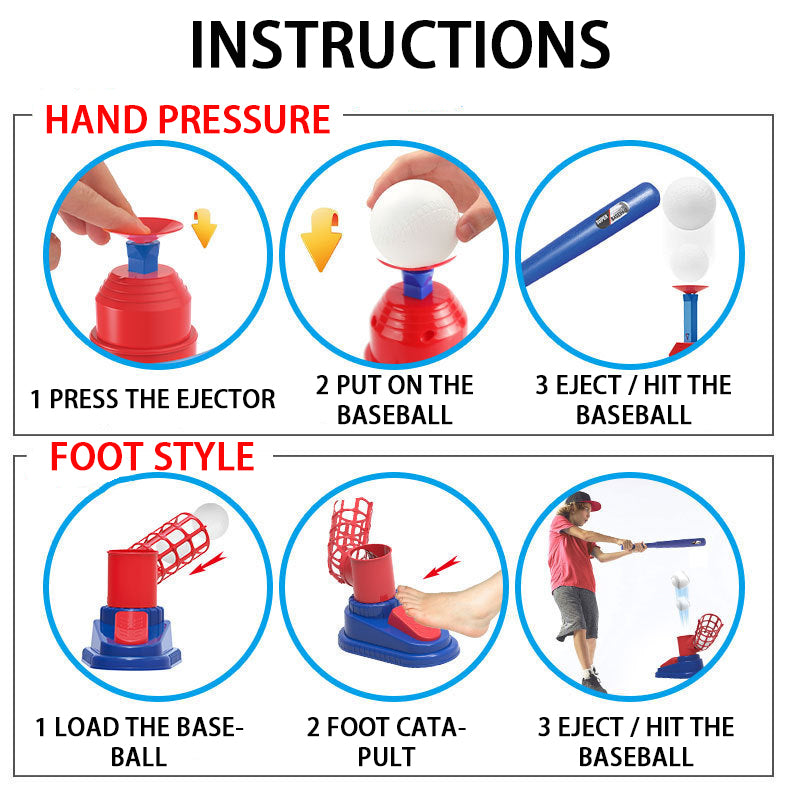 INSTRUCTIONS

HAND PRESSURE

1 PRESS THE EJECTOR

2 PUT ON THE BASEBALL

3 EJECT / HIT THE BASEBALL

FOOT STYLE

1 LOAD THE BASEBALL

2 FOOT CATAPULT

3 EJECT / HIT THE BASEBALL